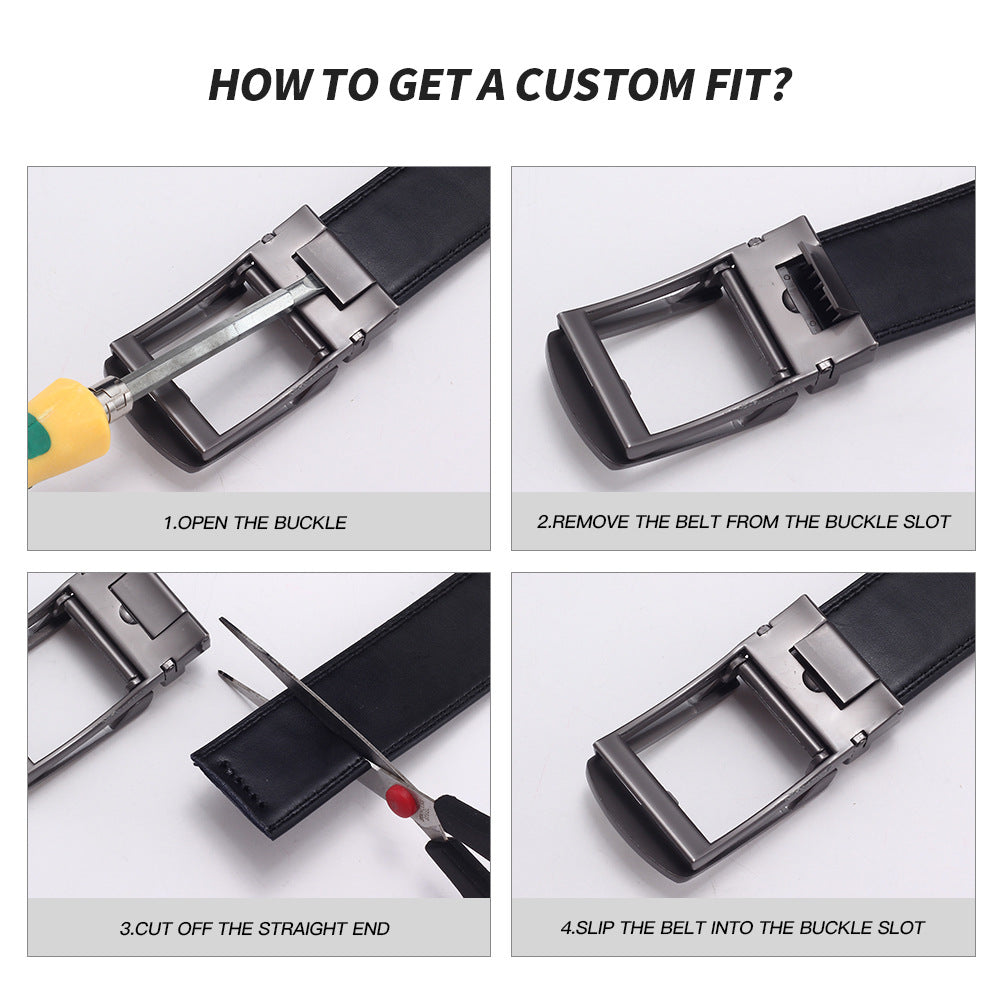 HOW TO GET A CUSTOM FIT?

1.OPEN THE BUCKLE

2.REMOVE THE BELT FROM THE BUCKLE SLOT

3.CUT OFF THE STRAIGHT END

4.SLIP THE BELT INTO THE BUCKLE SLOT